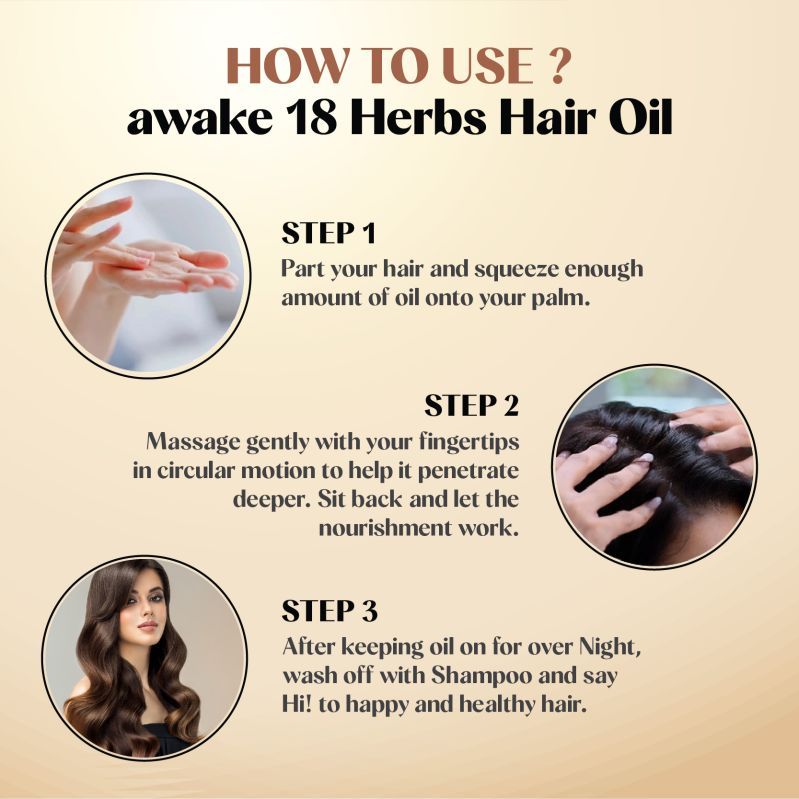 HOW TO USE ?
awake 18 Herbs Hair Oil

STEP 1
Part your hair and squeeze enough amount of oil onto your palm.

STEP 2
Massage gently with your fingertips in circular motion to help it penetrate deeper. Sit back and let the nourishment work.

STEP 3
After keeping oil on for over Night, wash off with Shampoo and say Hi! to happy and healthy hair.