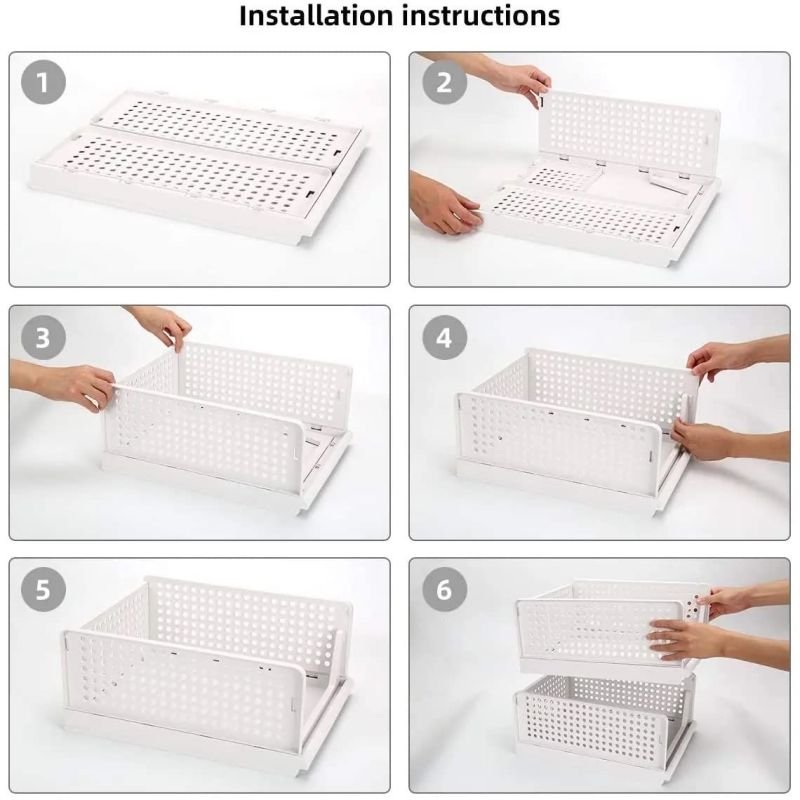 Installation instructions

1

2

3

4

5

6