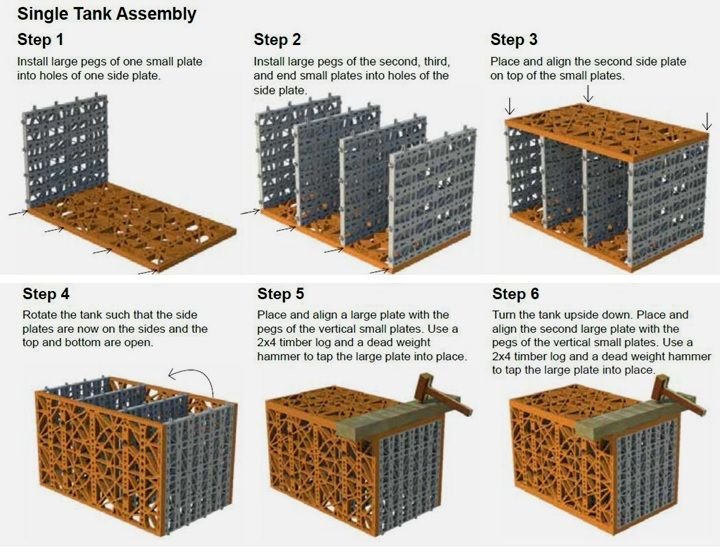 Single Tank Assembly

Step 1

Install large pegs of one small plate into holes of one side plate.

Step 2

Install large pegs of the second, third, and end small plates into holes of the side plate.

Step 3

Place and align the second side plate on top of the small plates.

Step 4

Rotate the tank such that the side plates are now on the sides and the top and bottom are open.

Step 5

Place and align a large plate with the pegs of the vertical small plates. Use a 2x4 timber log and a dead weight hammer to tap the large plate into place.

Step 6

Turn the tank upside down. Place and align the second large plate with the pegs of the vertical small plates. Use a 2x4 timber log and a dead weight hammer to tap the large plate into place.