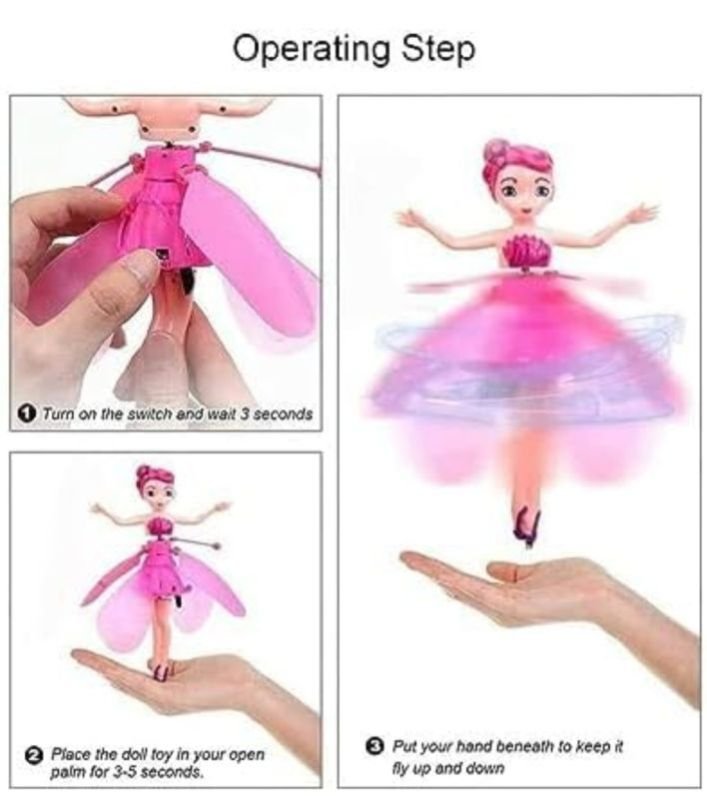 Operating Step

❶ Turn on the switch and wait 3 seconds

❷ Place the doll toy in your open palm for 3-5 seconds.

❸ Put your hand beneath to keep it fly up and down