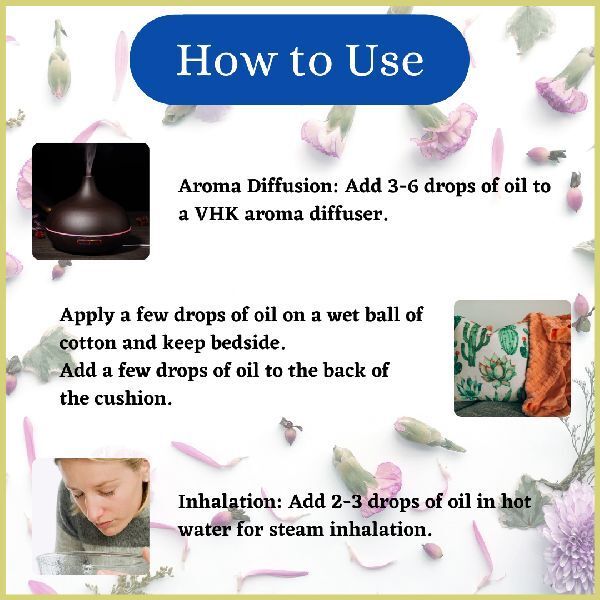 How to Use

Aroma Diffusion: Add 3-6 drops of oil to a VHK aroma diffuser.

Apply a few drops of oil on a wet ball of cotton and keep bedside.
Add a few drops of oil to the back of the cushion.

Inhalation: Add 2-3 drops of oil in hot water for steam inhalation.