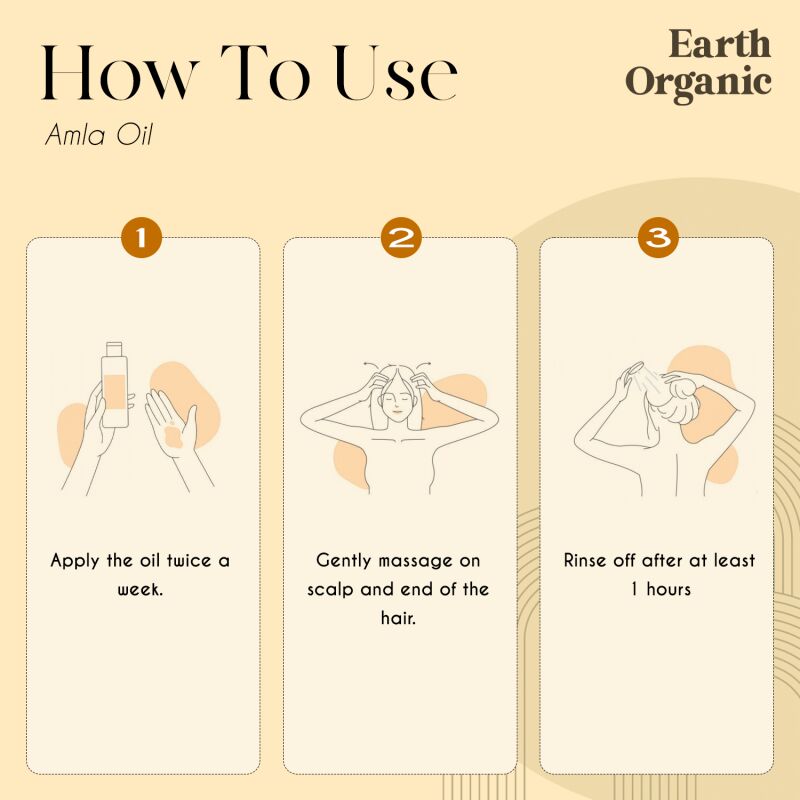 How To Use
Amla Oil

Earth
Organic

1
Apply the oil twice a week.

2
Gently massage on scalp and end of the hair.

3
Rinse off after at least 1 hours