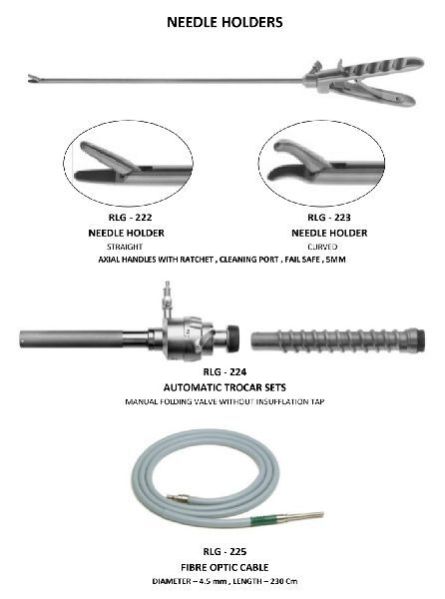 NEEDLE HOLDERS

RLG - 222
NEEDLE HOLDER
STRAIGHT

RLG - 223
NEEDLE HOLDER
CURVED

AXIAL HANDLES WITH RATCHET , CLEANING PORT , FAIL SAFE , 5MM

RLG - 224
AUTOMATIC TROCAR SETS
MANUAL FOLDING VALVE WITHOUT INSUFFLATION TAP

RLG - 225
FIBRE OPTIC CABLE
DIAMETER – 4.5 mm , LENGTH – 230 Cm