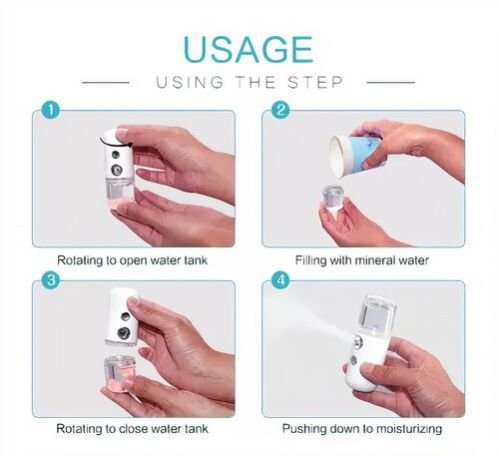 USAGE

USING THE STEP

1

Rotating to open water tank

2

Filling with mineral water

3

Rotating to close water tank

4

Pushing down to moisturizing