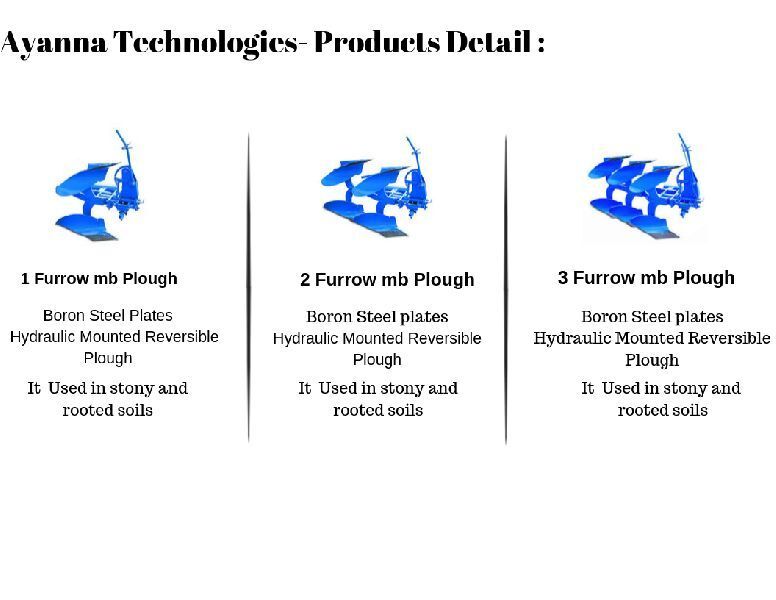 Ayanna Technologies- Products Detail :

1 Furrow mb Plough

Boron Steel Plates
Hydraulic Mounted Reversible Plough

It Used in stony and rooted soils

2 Furrow mb Plough

Boron Steel plates
Hydraulic Mounted Reversible Plough

It Used in stony and rooted soils

3 Furrow mb Plough

Boron Steel plates
Hydraulic Mounted Reversible Plough

It Used in stony and rooted soils