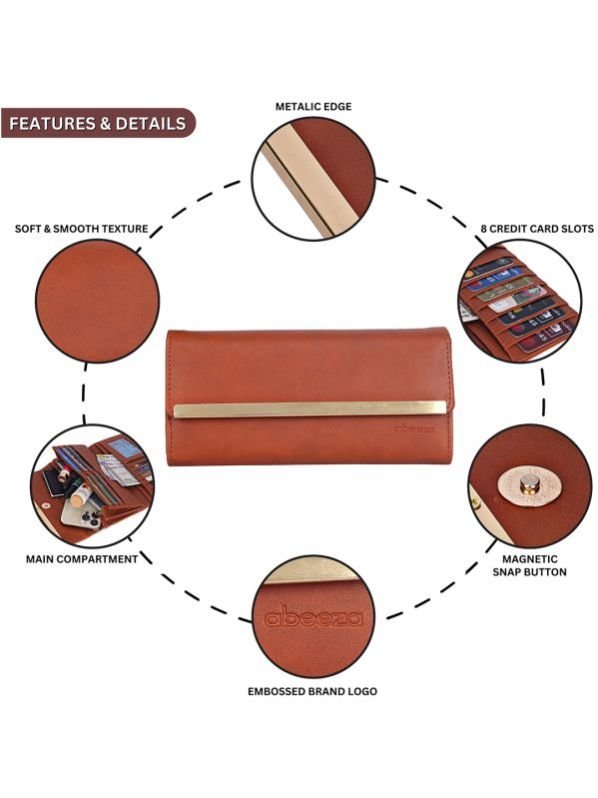 FEATURES & DETAILS

METALIC EDGE

SOFT & SMOOTH TEXTURE

8 CREDIT CARD SLOTS

abeeza

MAIN COMPARTMENT

MAGNETIC SNAP BUTTON

abeeza

EMBOSSED BRAND LOGO