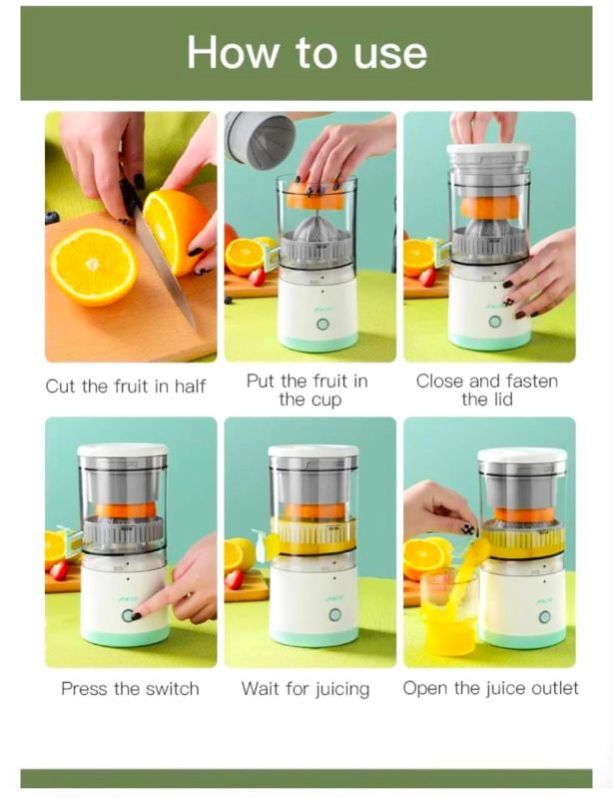 How to use

Cut the fruit in half

Put the fruit in the cup

Close and fasten the lid

Press the switch

Wait for juicing

Open the juice outlet