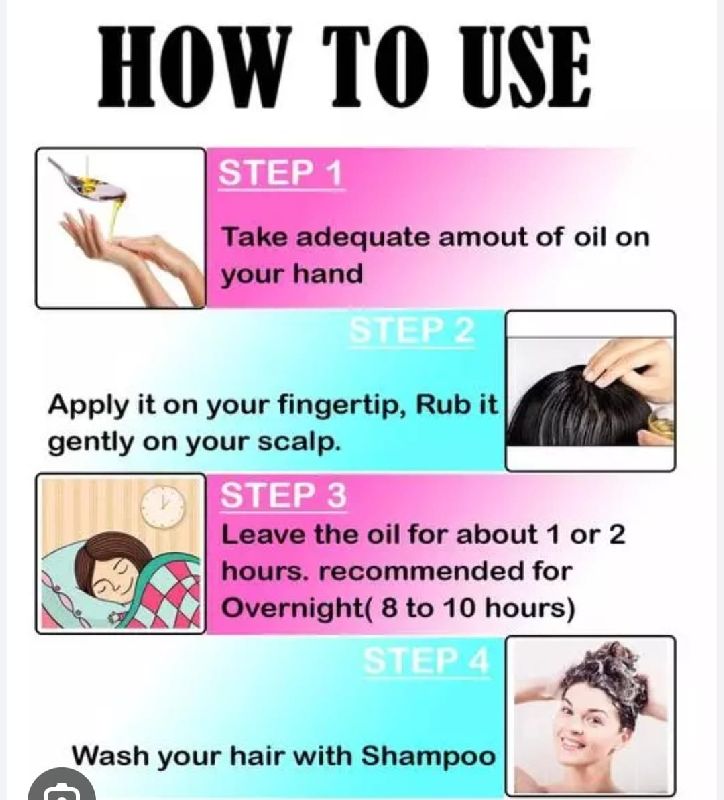 HOW TO USE

STEP 1

Take adequate amout of oil on your hand

STEP 2

Apply it on your fingertip, Rub it gently on your scalp.

STEP 3

Leave the oil for about 1 or 2 hours. recommended for Overnight( 8 to 10 hours)

STEP 4

Wash your hair with Shampoo