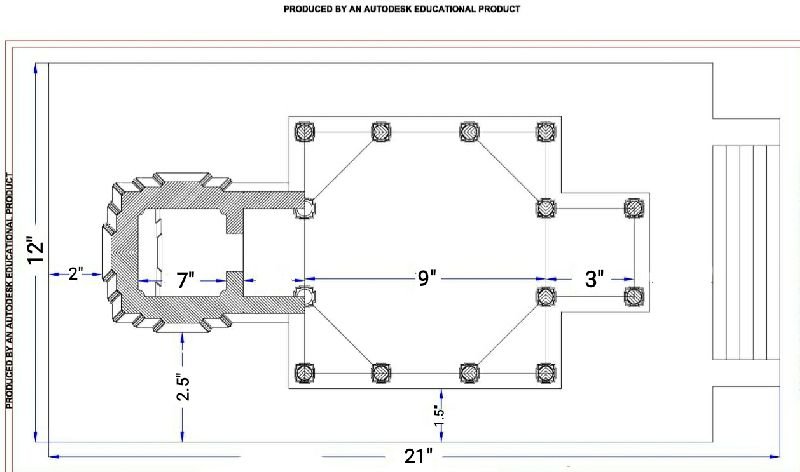 PRODUCED BY AN AUTODESK EDUCATIONAL PRODUCT

PRODUCED BY AN AUTODESK EDUCATIONAL PRODUCT

12"

2"

7"

9"

3"

2.5"

1.5"

21"