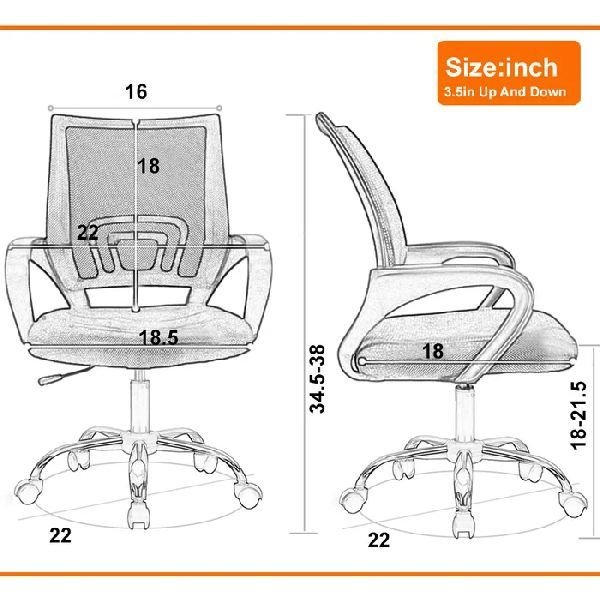 Size:inch
3.5in Up And Down

16

18

22

18.5

22

34.5-38

18

18-21.5

22