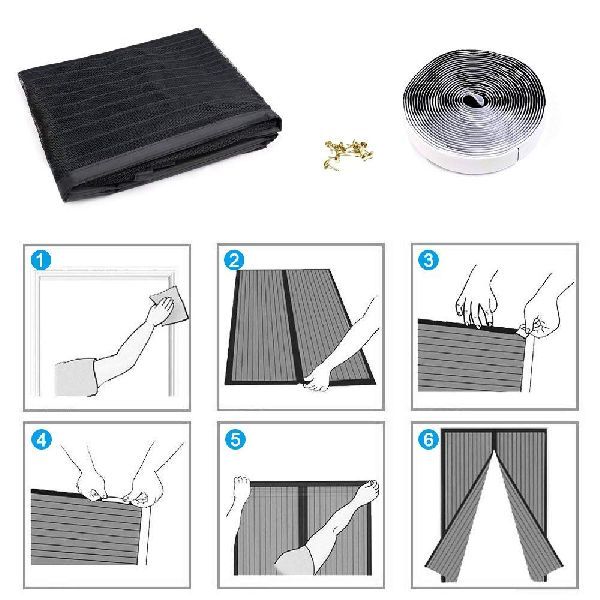 1
2
3
4
5
6