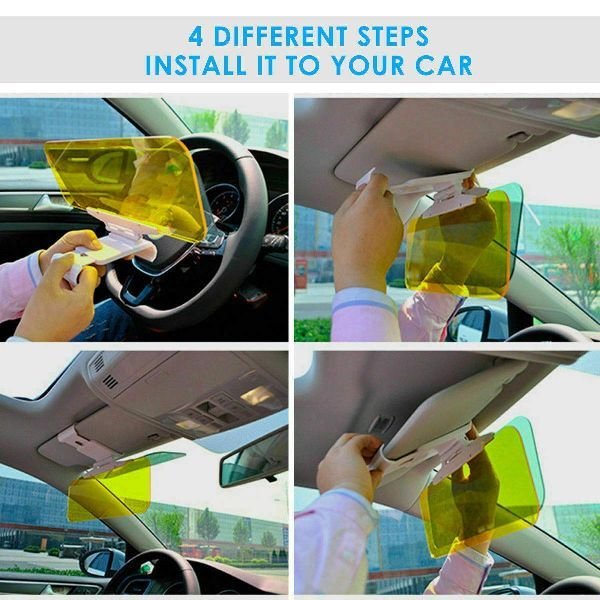 4 DIFFERENT STEPS
INSTALL IT TO YOUR CAR