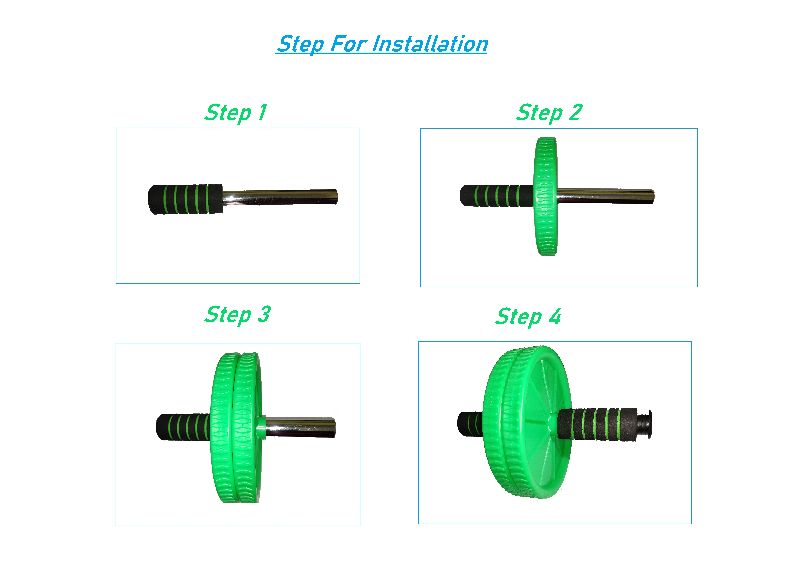 Step For Installation

Step 1

Step 2

Step 3

Step 4