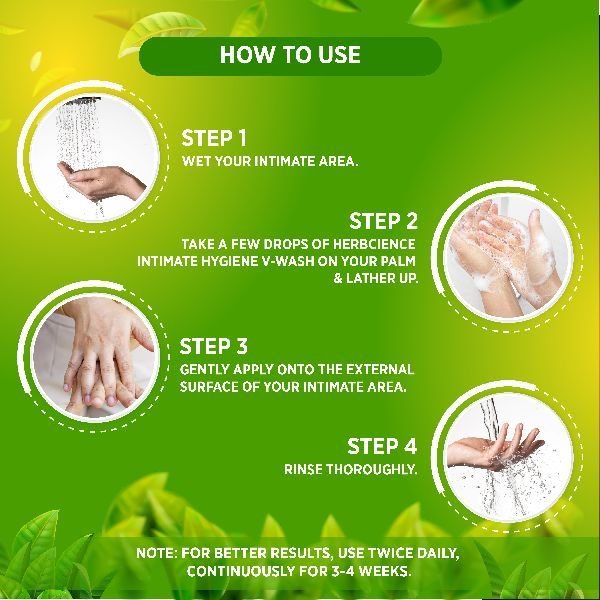 HOW TO USE

STEP 1
WET YOUR INTIMATE AREA.

STEP 2
TAKE A FEW DROPS OF HERBCIENCE INTIMATE HYGIENE V-WASH ON YOUR PALM & LATHER UP.

STEP 3
GENTLY APPLY ONTO THE EXTERNAL SURFACE OF YOUR INTIMATE AREA.

STEP 4
RINSE THOROUGHLY.

NOTE: FOR BETTER RESULTS, USE TWICE DAILY, CONTINUOUSLY FOR 3-4 WEEKS.