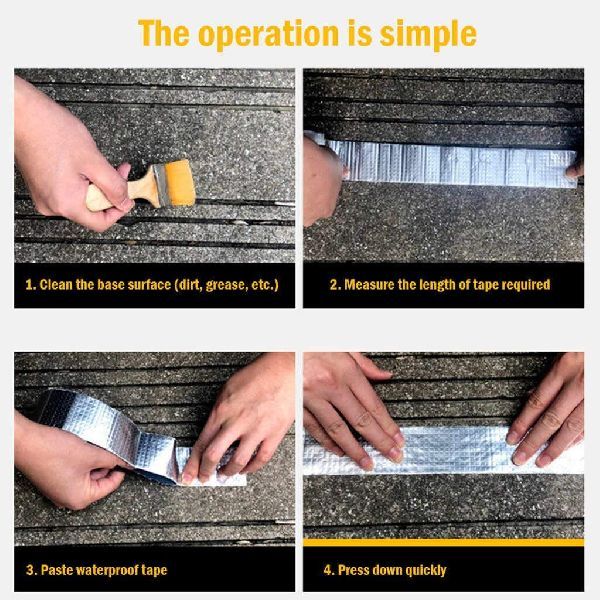 The operation is simple

1. Clean the base surface (dirt, grease, etc.)

2. Measure the length of tape required

3. Paste waterproof tape

4. Press down quickly