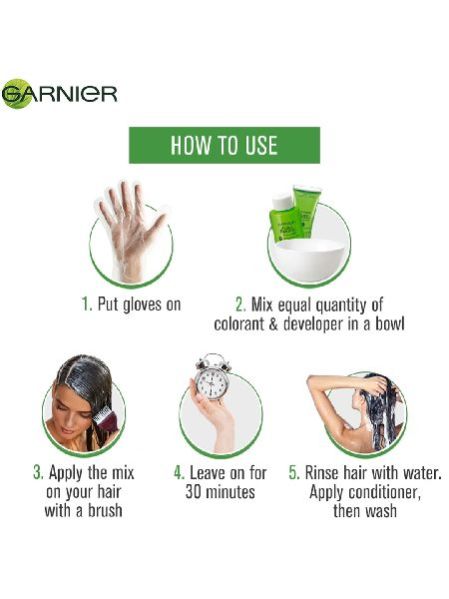 GARNIER

HOW TO USE

1. Put gloves on

2. Mix equal quantity of colorant & developer in a bowl

3. Apply the mix on your hair with a brush

4. Leave on for 30 minutes

5. Rinse hair with water. Apply conditioner, then wash