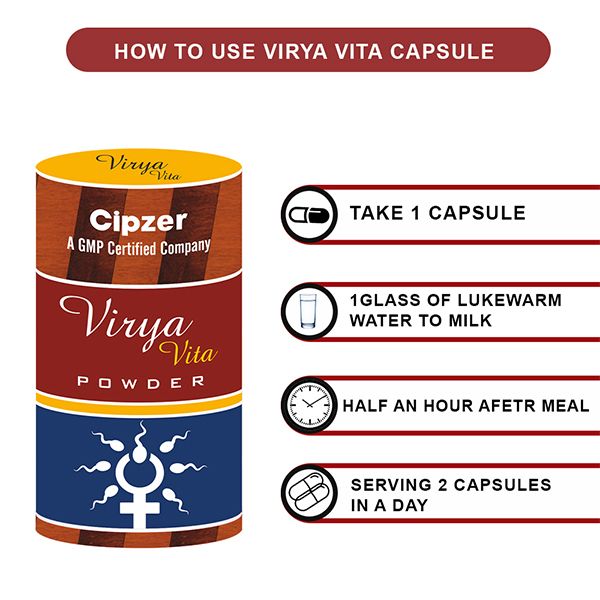 HOW TO USE VIRYA VITA CAPSULE

Virya Vita

Cipzer
A GMP Certified Company

Virya Vita
POWDER

TAKE 1 CAPSULE

1GLASS OF LUKEWARM WATER TO MILK

HALF AN HOUR AFETR MEAL

SERVING 2 CAPSULES IN A DAY