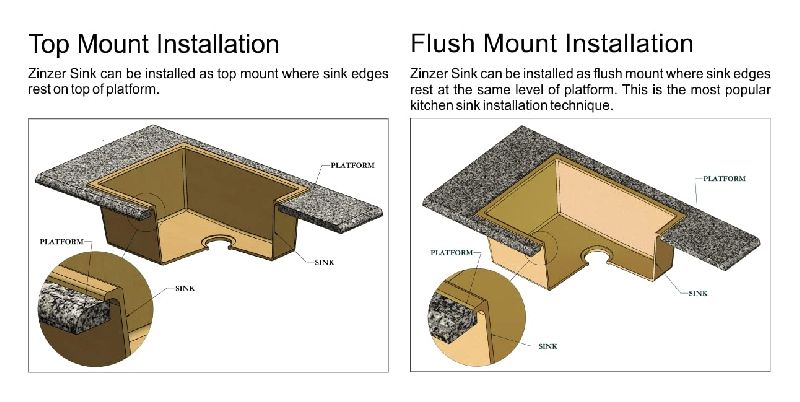 Top Mount Installation

Zinzer Sink can be installed as top mount where sink edges rest on top of platform.

PLATFORM

PLATFORM

SINK

SINK

Flush Mount Installation

Zinzer Sink can be installed as flush mount where sink edges rest at the same level of platform. This is the most popular kitchen sink installation technique.

PLATFORM

PLATFORM

SINK

SINK