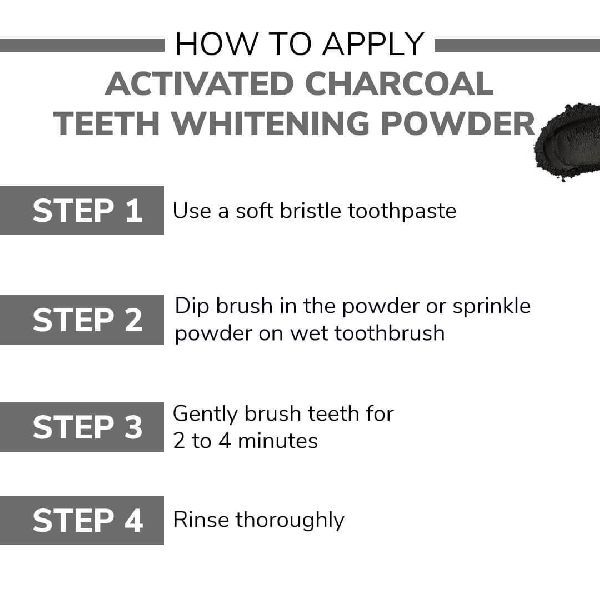 HOW TO APPLY
ACTIVATED CHARCOAL TEETH WHITENING POWDER

STEP 1 Use a soft bristle toothpaste

STEP 2 Dip brush in the powder or sprinkle powder on wet toothbrush

STEP 3 Gently brush teeth for 2 to 4 minutes

STEP 4 Rinse thoroughly