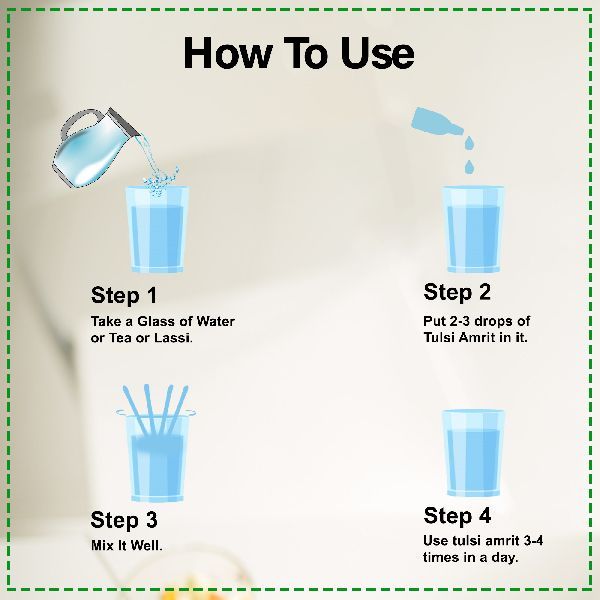 How To Use

Step 1
Take a Glass of Water or Tea or Lassi.

Step 2
Put 2-3 drops of Tulsi Amrit in it.

Step 3
Mix It Well.

Step 4
Use tulsi amrit 3-4 times in a day.