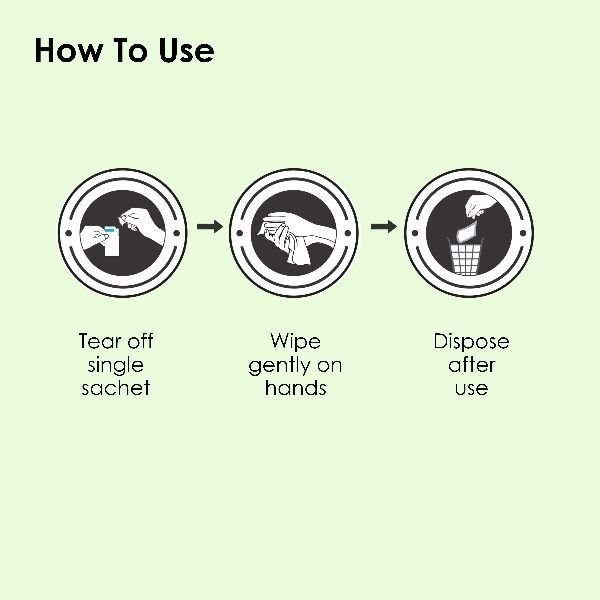 How To Use

Tear off single sachet

Wipe gently on hands

Dispose after use