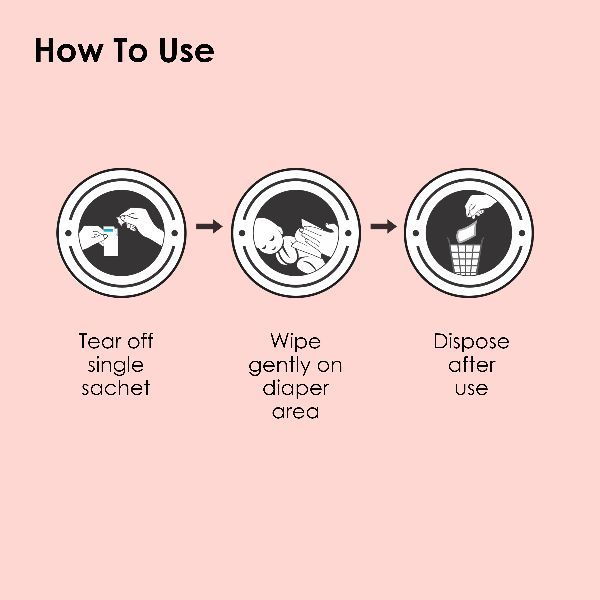 How To Use

Tear off single sachet

Wipe gently on diaper area

Dispose after use