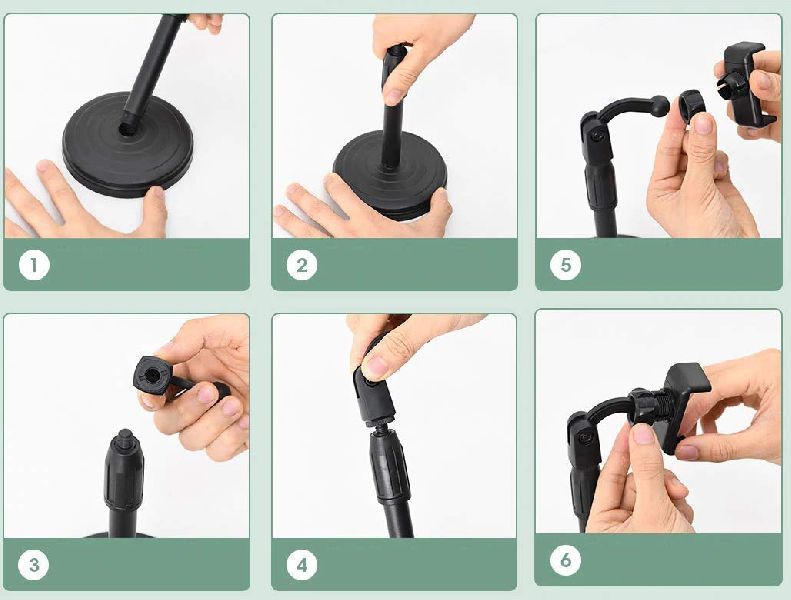 1

2

5

3

4

6