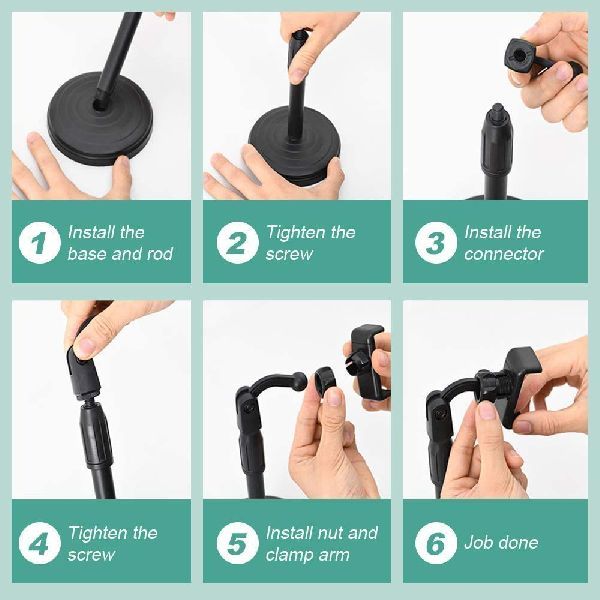 1 Install the base and rod

2 Tighten the screw

3 Install the connector

4 Tighten the screw

5 Install nut and clamp arm

6 Job done