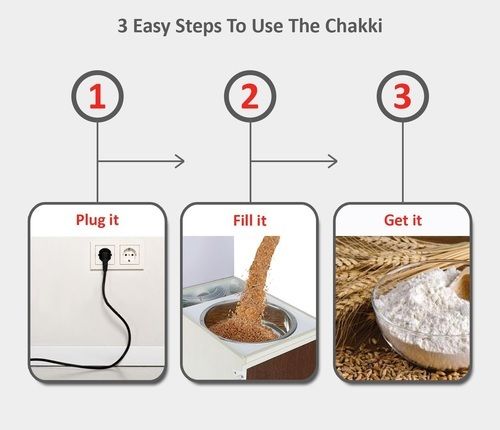 3 Easy Steps To Use The Chakki

1

2

3

Plug it

Fill it

Get it