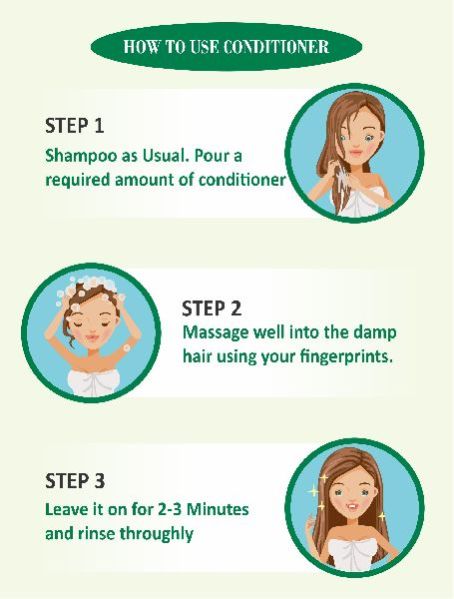 HOW TO USE CONDITIONER

STEP 1
Shampoo as Usual. Pour a required amount of conditioner

STEP 2
Massage well into the damp hair using your fingerprints.

STEP 3
Leave it on for 2-3 Minutes and rinse throughly