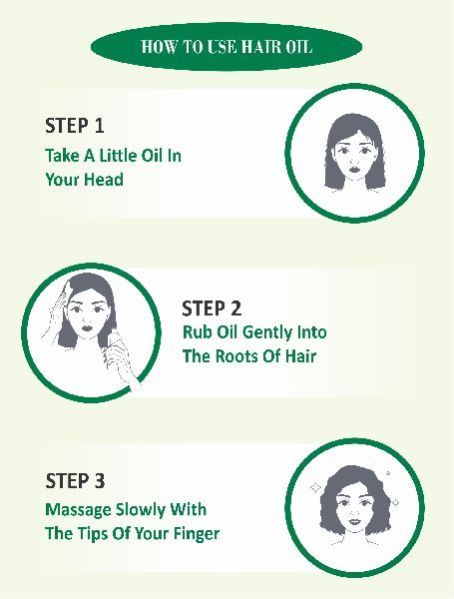 HOW TO USE HAIR OIL

STEP 1
Take A Little Oil In Your Head

STEP 2
Rub Oil Gently Into The Roots Of Hair

STEP 3
Massage Slowly With The Tips Of Your Finger