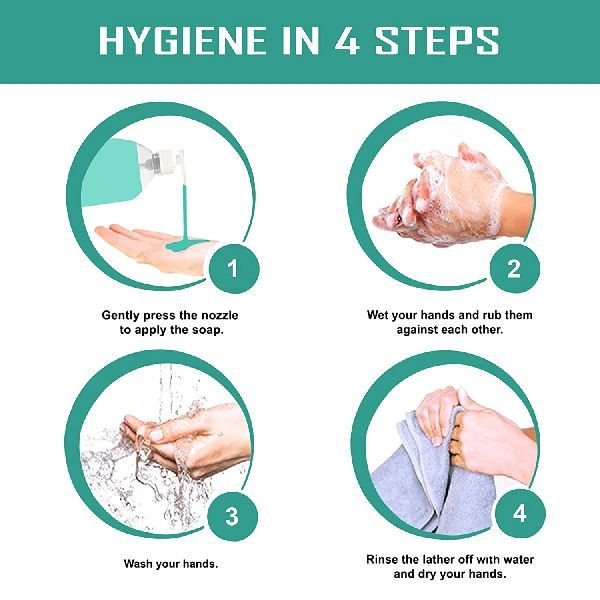 HYGIENE IN 4 STEPS

1

Gently press the nozzle to apply the soap.

2

Wet your hands and rub them against each other.

3

Wash your hands.

4

Rinse the lather off with water and dry your hands.