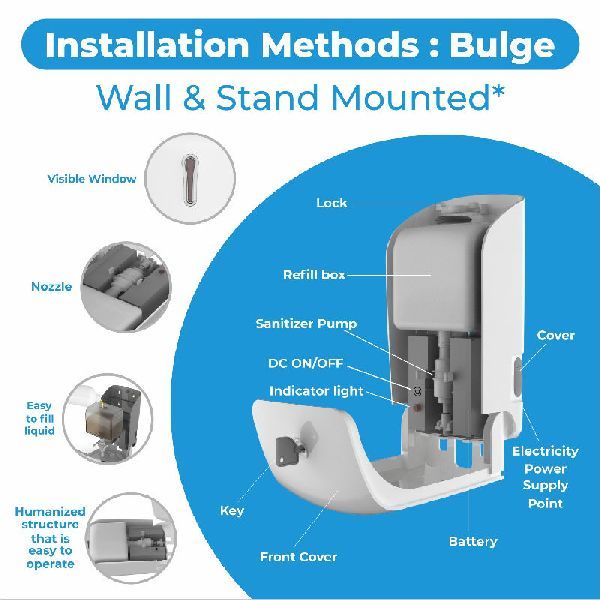 Installation Methods : Bulge

Wall & Stand Mounted*

Visible Window

Nozzle

Easy to fill liquid

Humanized structure that is easy to operate

Lock

Refill box

Sanitizer Pump

DC ON/OFF

Indicator light

Cover

Electricity Power Supply Point

Key

Front Cover

Battery