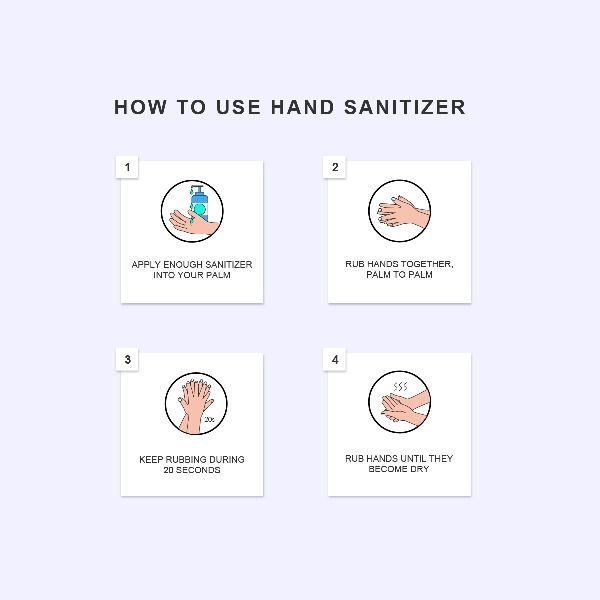 HOW TO USE HAND SANITIZER

1

APPLY ENOUGH SANITIZER INTO YOUR PALM

2

RUB HANDS TOGETHER, PALM TO PALM

3

20s

KEEP RUBBING DURING 20 SECONDS

4

RUB HANDS UNTIL THEY BECOME DRY