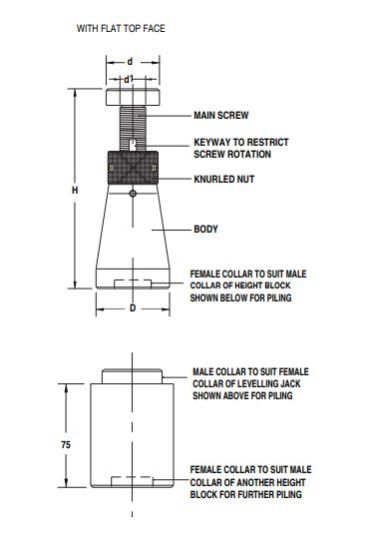 WITH FLAT TOP FACE

d

d1

MAIN SCREW

KEYWAY TO RESTRICT SCREW ROTATION

KNURLED NUT

H

BODY

FEMALE COLLAR TO SUIT MALE COLLAR OF HEIGHT BLOCK SHOWN BELOW FOR PILING

D

MALE COLLAR TO SUIT FEMALE COLLAR OF LEVELLING JACK SHOWN ABOVE FOR PILING

75

FEMALE COLLAR TO SUIT MALE COLLAR OF ANOTHER HEIGHT BLOCK FOR FURTHER PILING