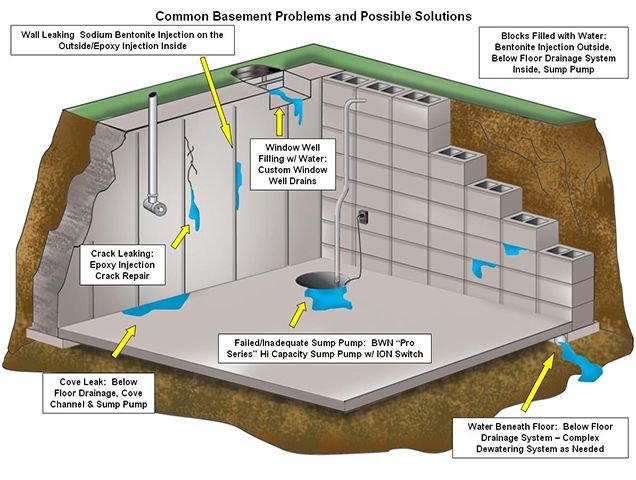 Common Basement Problems and Possible Solutions

Wall Leaking Sodium Bentonite Injection on the Outside/Epoxy Injection Inside

Blocks Filled with Water: Bentonite Injection Outside, Below Floor Drainage System Inside, Sump Pump

Window Well Filling w/ Water: Custom Window Well Drains

Crack Leaking: Epoxy Injection Crack Repair

Failed/Inadequate Sump Pump: BWN "Pro Series" Hi Capacity Sump Pump w/ ION Switch

Cove Leak: Below Floor Drainage, Cove Channel & Sump Pump

Water Beneath Floor: Below Floor Drainage System – Complex Dewatering System as Needed