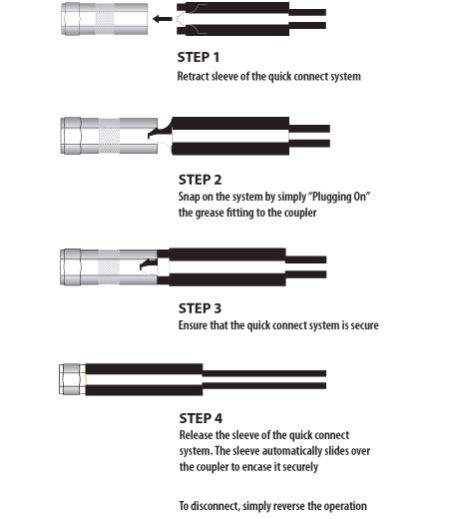 STEP 1
Retract sleeve of the quick connect system

STEP 2
Snap on the system by simply "Plugging On" the grease fitting to the coupler

STEP 3
Ensure that the quick connect system is secure

STEP 4
Release the sleeve of the quick connect system. The sleeve automatically slides over the coupler to encase it securely

To disconnect, simply reverse the operation