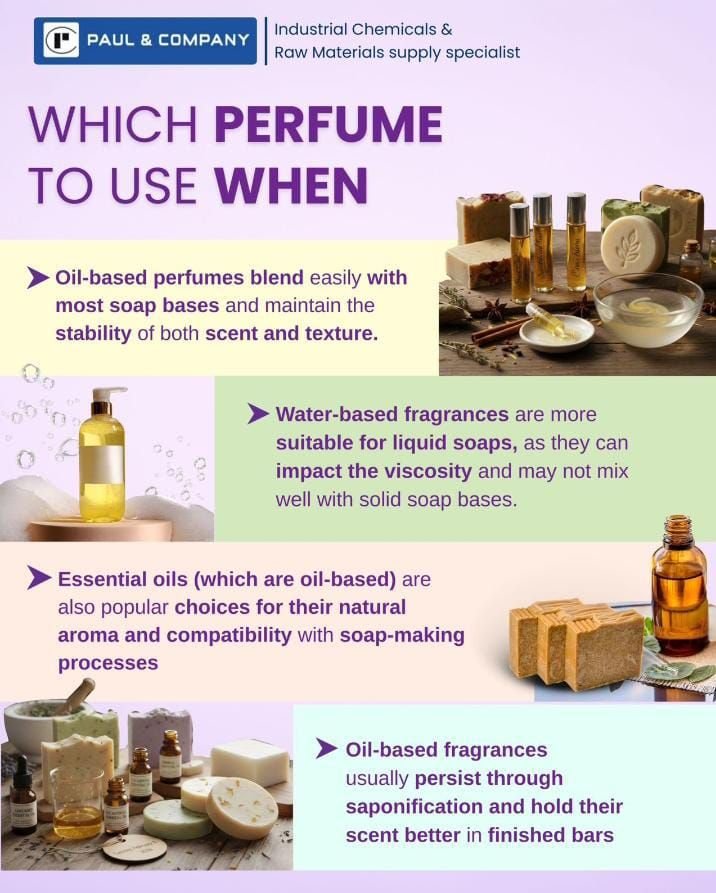 PAUL & COMPANY

Industrial Chemicals & Raw Materials supply specialist

WHICH PERFUME TO USE WHEN

Oil-based perfumes blend easily with most soap bases and maintain the stability of both scent and texture.

Water-based fragrances are more suitable for liquid soaps, as they can impact the viscosity and may not mix well with solid soap bases.

Essential oils (which are oil-based) are also popular choices for their natural aroma and compatibility with soap-making processes

Oil-based fragrances usually persist through saponification and hold their scent better in finished bars