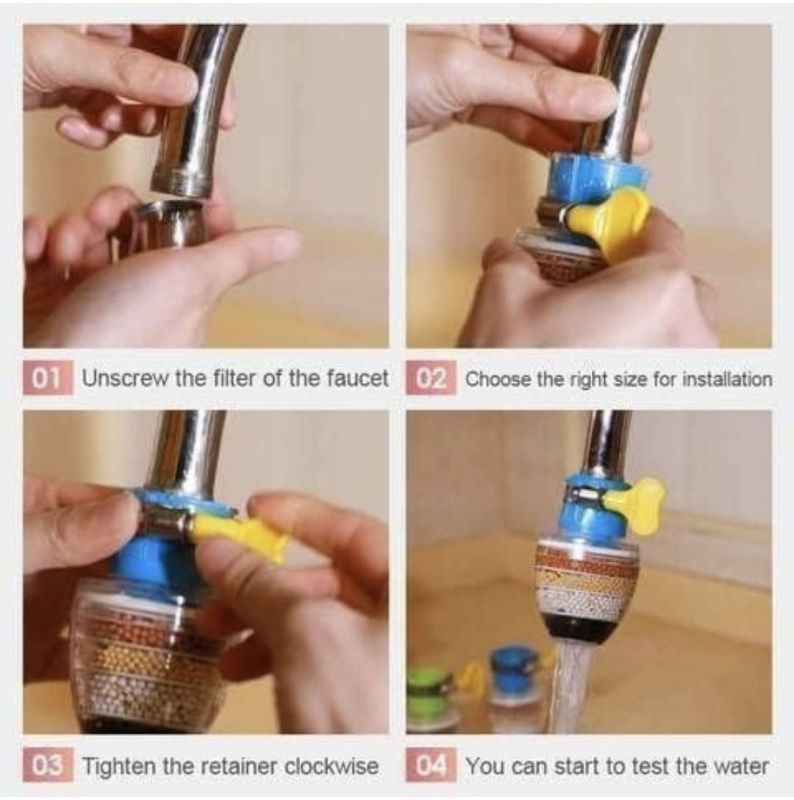 01 Unscrew the filter of the faucet

02 Choose the right size for installation

03 Tighten the retainer clockwise

04 You can start to test the water