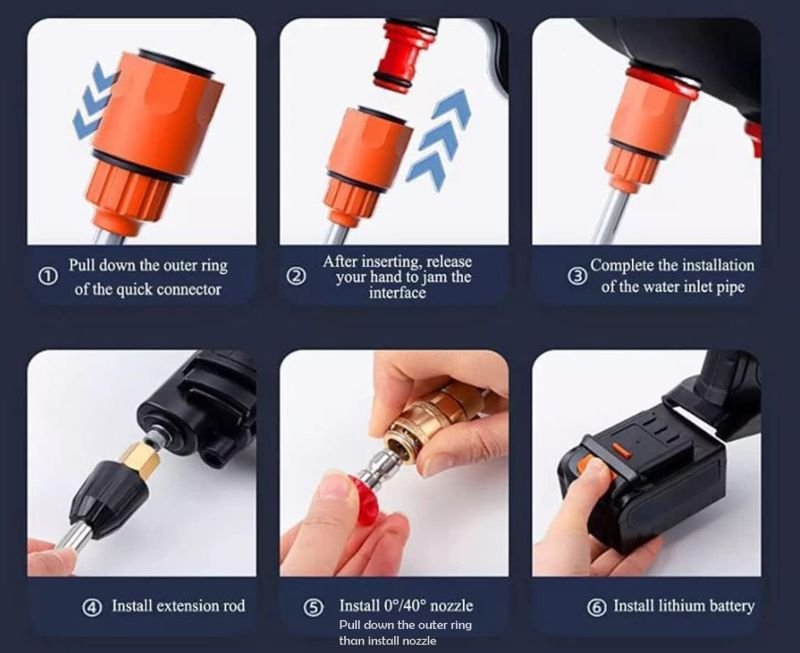 ① Pull down the outer ring of the quick connector

② After inserting, release your hand to jam the interface

③ Complete the installation of the water inlet pipe

④ Install extension rod

⑤ Install 0°/40° nozzle
Pull down the outer ring than install nozzle

⑥ Install lithium battery