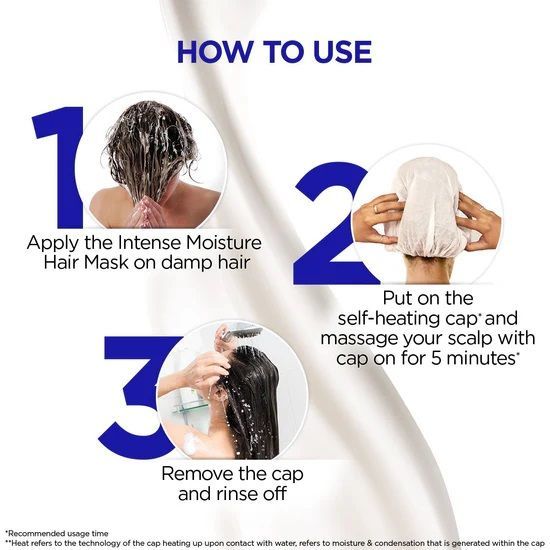 HOW TO USE

1

Apply the Intense Moisture Hair Mask on damp hair

2

Put on the self-heating cap* and massage your scalp with cap on for 5 minutes*

3

Remove the cap and rinse off

*Recommended usage time
**Heat refers to the technology of the cap heating up upon contact with water, refers to moisture & condensation that is generated within the cap