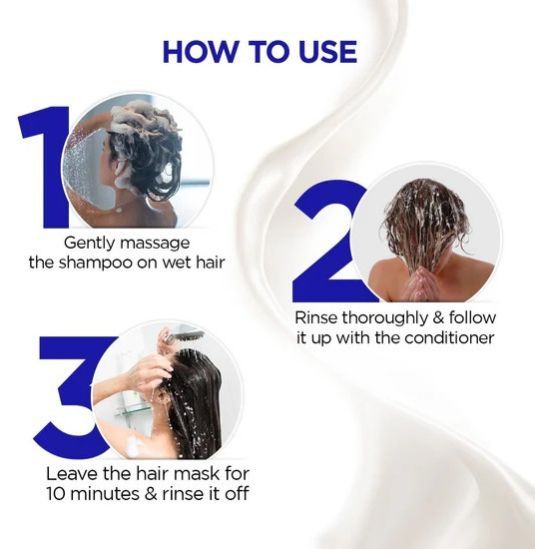 HOW TO USE

1

Gently massage the shampoo on wet hair

2

Rinse thoroughly & follow it up with the conditioner

3

Leave the hair mask for 10 minutes & rinse it off