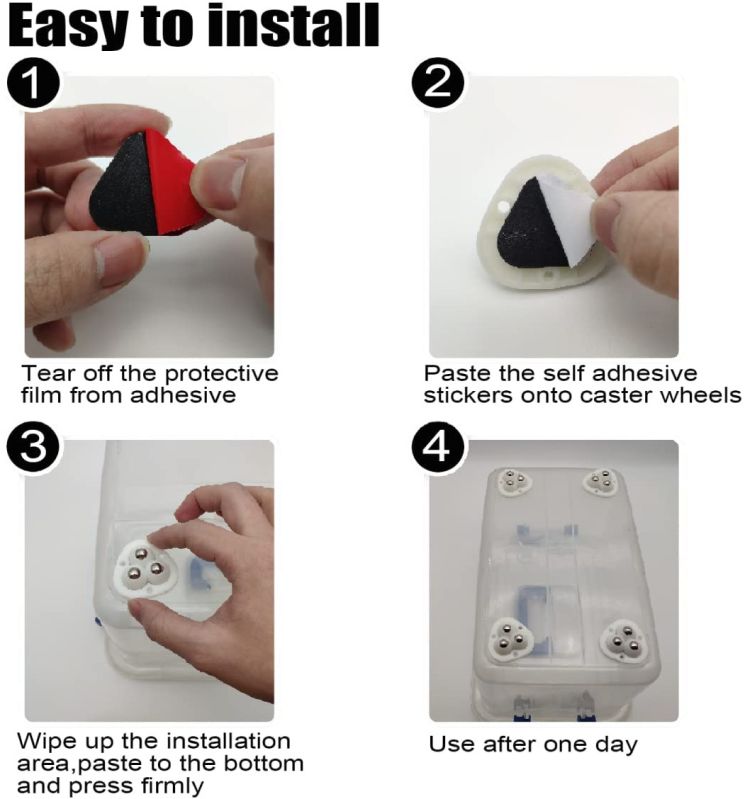 Easy to install

1

Tear off the protective film from adhesive

2

Paste the self adhesive stickers onto caster wheels

3

Wipe up the installation area,paste to the bottom and press firmly

4

Use after one day