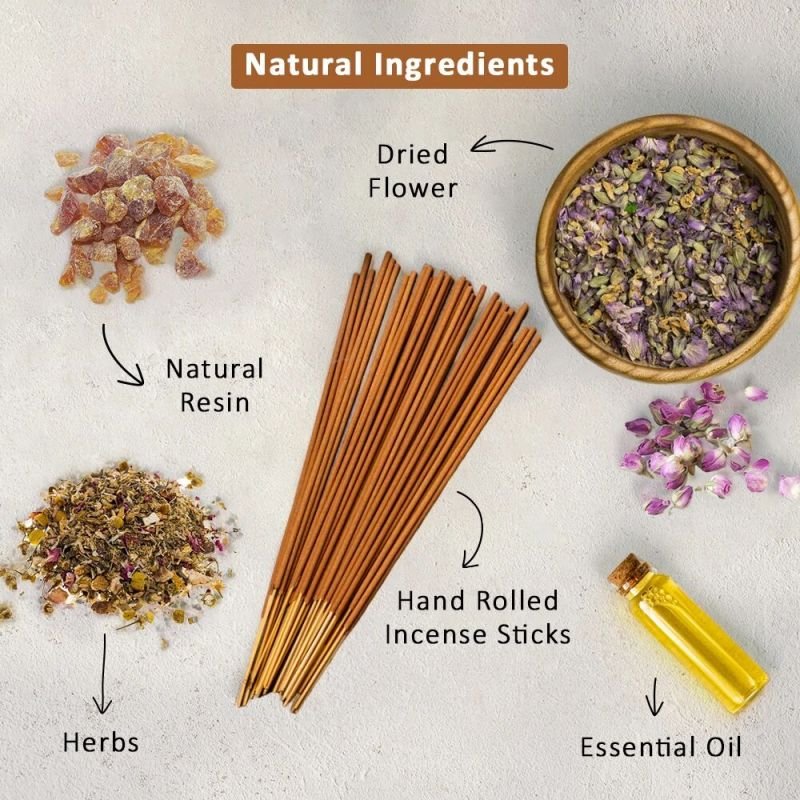 Natural Ingredients

Dried Flower

Natural Resin

Hand Rolled Incense Sticks

Herbs

Essential Oil