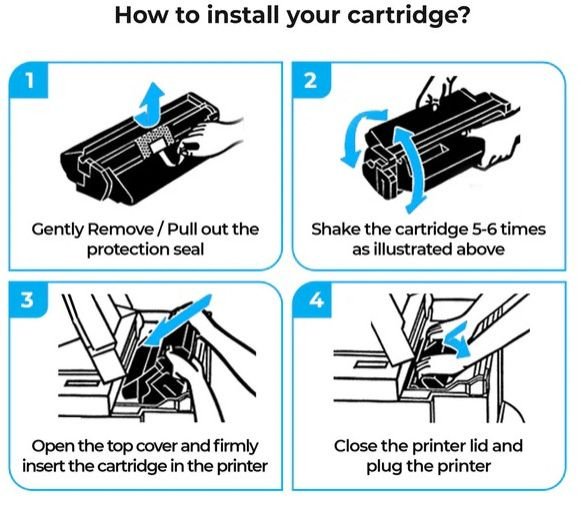 How to install your cartridge?

1

Gently Remove / Pull out the protection seal

2

Shake the cartridge 5-6 times as illustrated above

3

Open the top cover and firmly insert the cartridge in the printer

4

Close the printer lid and plug the printer