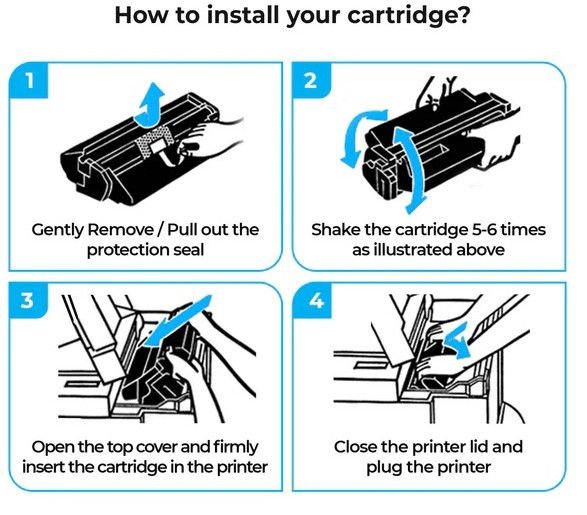 How to install your cartridge?

1

Gently Remove / Pull out the protection seal

2

Shake the cartridge 5-6 times as illustrated above

3

Open the top cover and firmly insert the cartridge in the printer

4

Close the printer lid and plug the printer