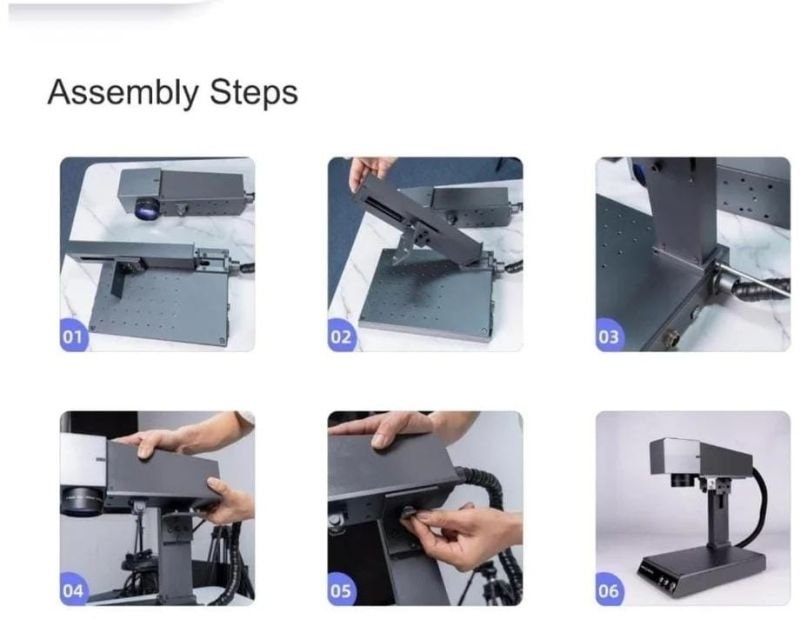 Assembly Steps

01

02

03

04

05

06