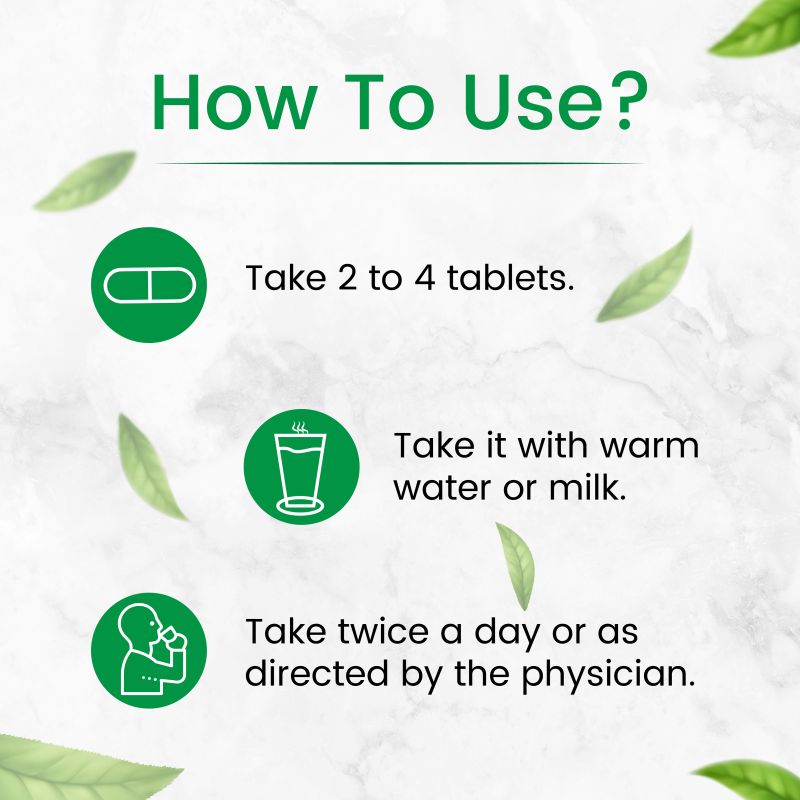 How To Use?

Take 2 to 4 tablets.

Take it with warm water or milk.

Take twice a day or as directed by the physician.