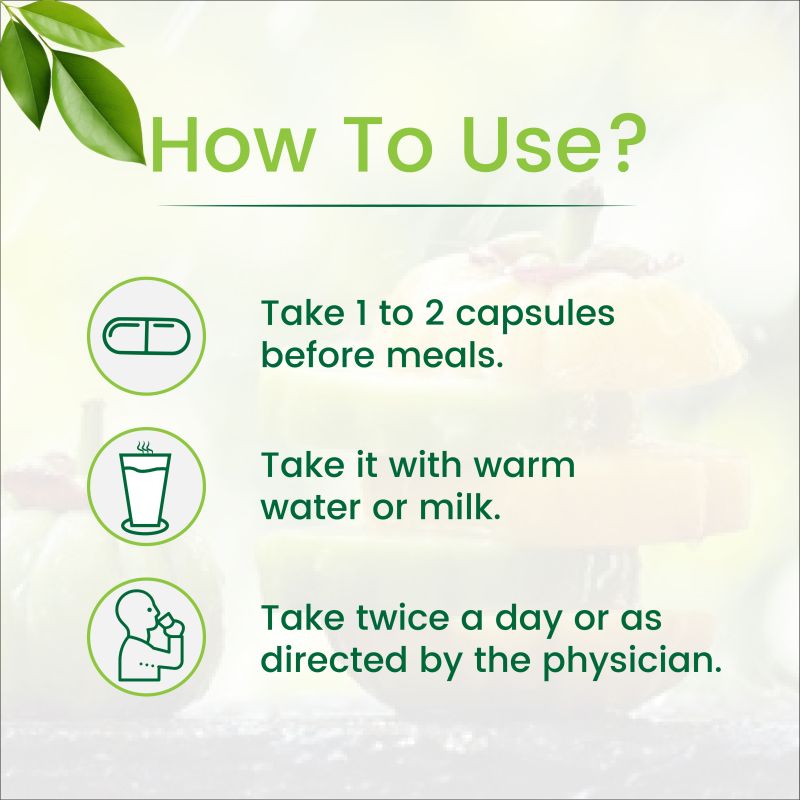 How To Use?

Take 1 to 2 capsules before meals.

Take it with warm water or milk.

Take twice a day or as directed by the physician.