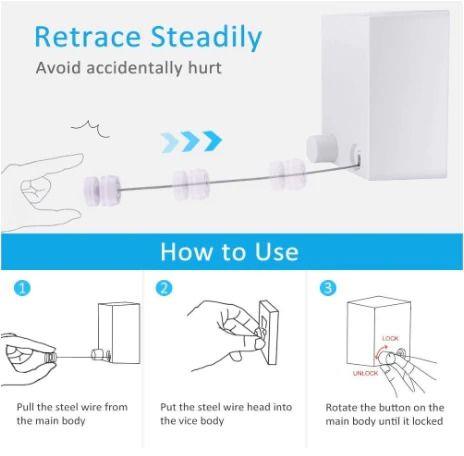 Retrace Steadily

Avoid accidentally hurt

How to Use

1

Pull the steel wire from the main body

2

Put the steel wire head into the vice body

3

LOCK

UNLOCK

Rotate the button on the main body until it locked